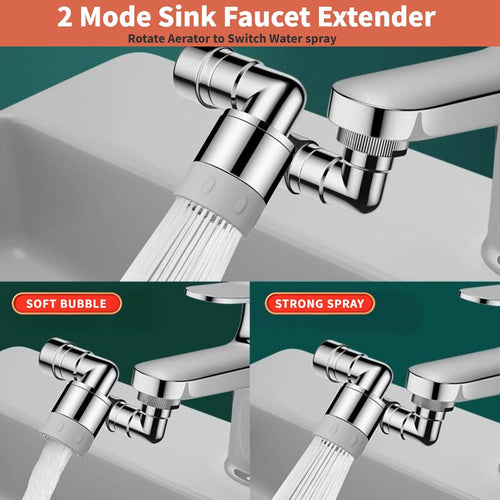 2 Mode Sink Faucet Extender
Rotate Aerator to Switch Water spray

SOFT BUBBLE

STRONG SPRAY