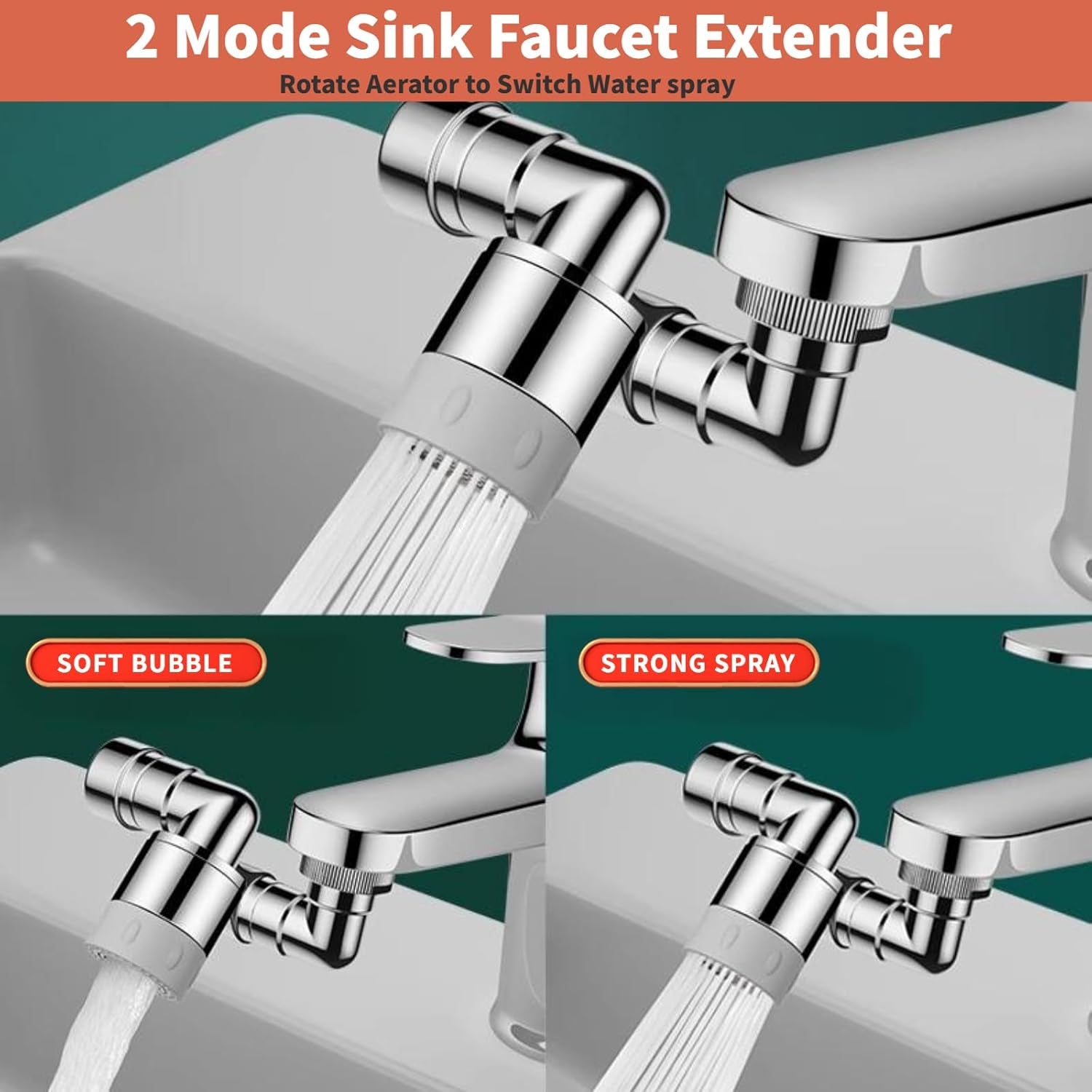 2 Mode Sink Faucet Extender
Rotate Aerator to Switch Water spray

SOFT BUBBLE

STRONG SPRAY