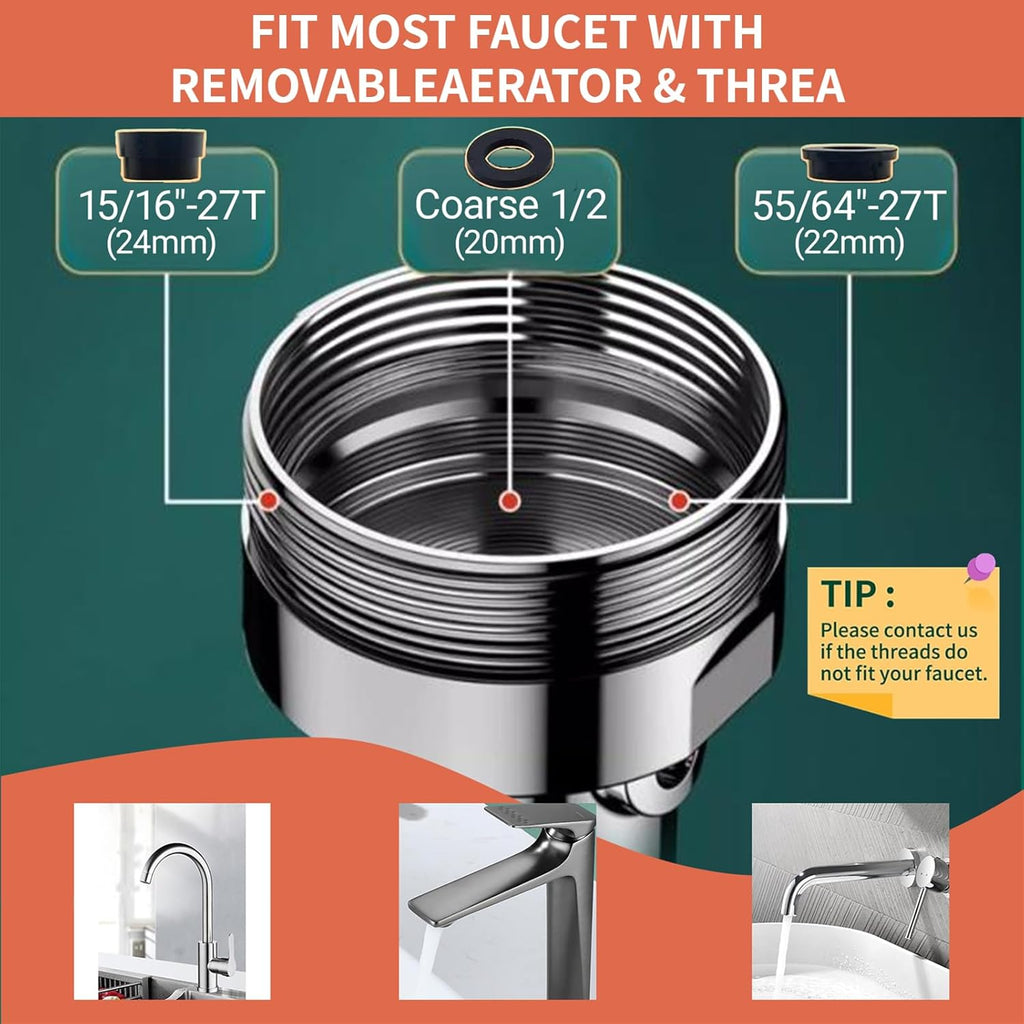 FIT MOST FAUCET WITH REMOVABLEAERATOR & THREA

15/16"-27T (24mm)

Coarse 1/2 (20mm)

55/64"-27T (22mm)

TIP :
Please contact us if the threads do not fit your faucet.