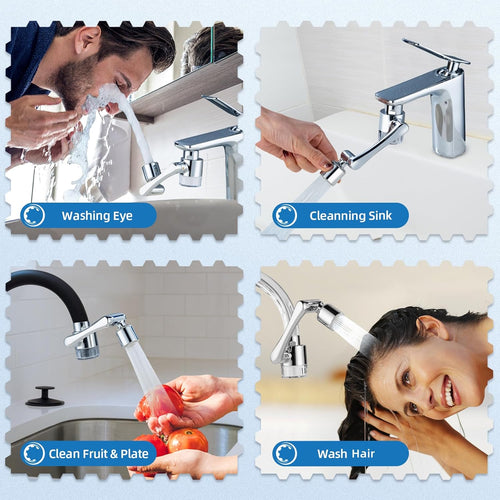 Washing Eye

Cleanning Sink

Clean Fruit & Plate

Wash Hair